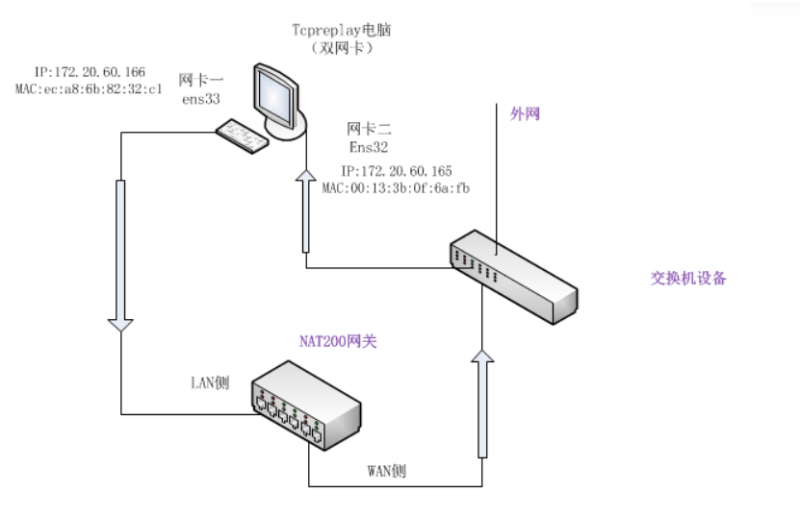 Tcpreplay电脑
（双网卡）

IP:172.20.60.166
MAC:ec:a8:6b:82:32:c1

网卡一
ens33

网卡二
Ens32

IP:172.20.60.165
MAC:00:13:3b:0f:6a:fb

外网

交换机设备

NAT200网关

LAN侧

WAN侧